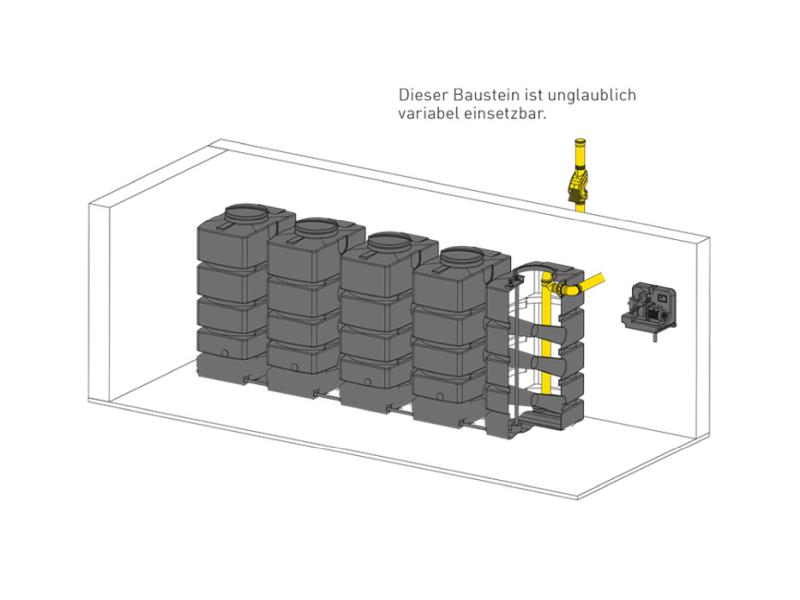 Dieser Baustein ist unglaublich variabel einsetzbar.